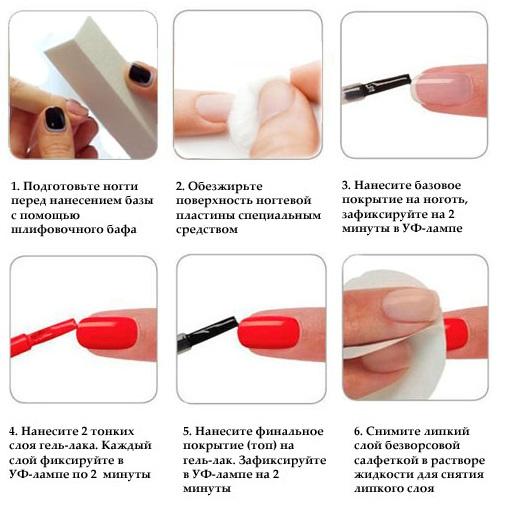 1. Подготовьте ногти перед нанесением базы с помощью шлифовочного бафа

2. Обезжирьте поверхность ногтевой пластины специальным средством

3. Нанесите базовое покрытие на ноготь, зафиксируйте на 2 минуты в УФ-лампе

4. Нанесите 2 тонких слоя гель-лака. Каждый слой фиксируйте в УФ-лампе по 2 минуты

5. Нанесите финальное покрытие (топ) на гель-лак. Зафиксируйте в УФ-лампе на 2 минуты

6. Снимите липкий слой безворсовой салфеткой в растворе жидкости для снятия липкого слоя